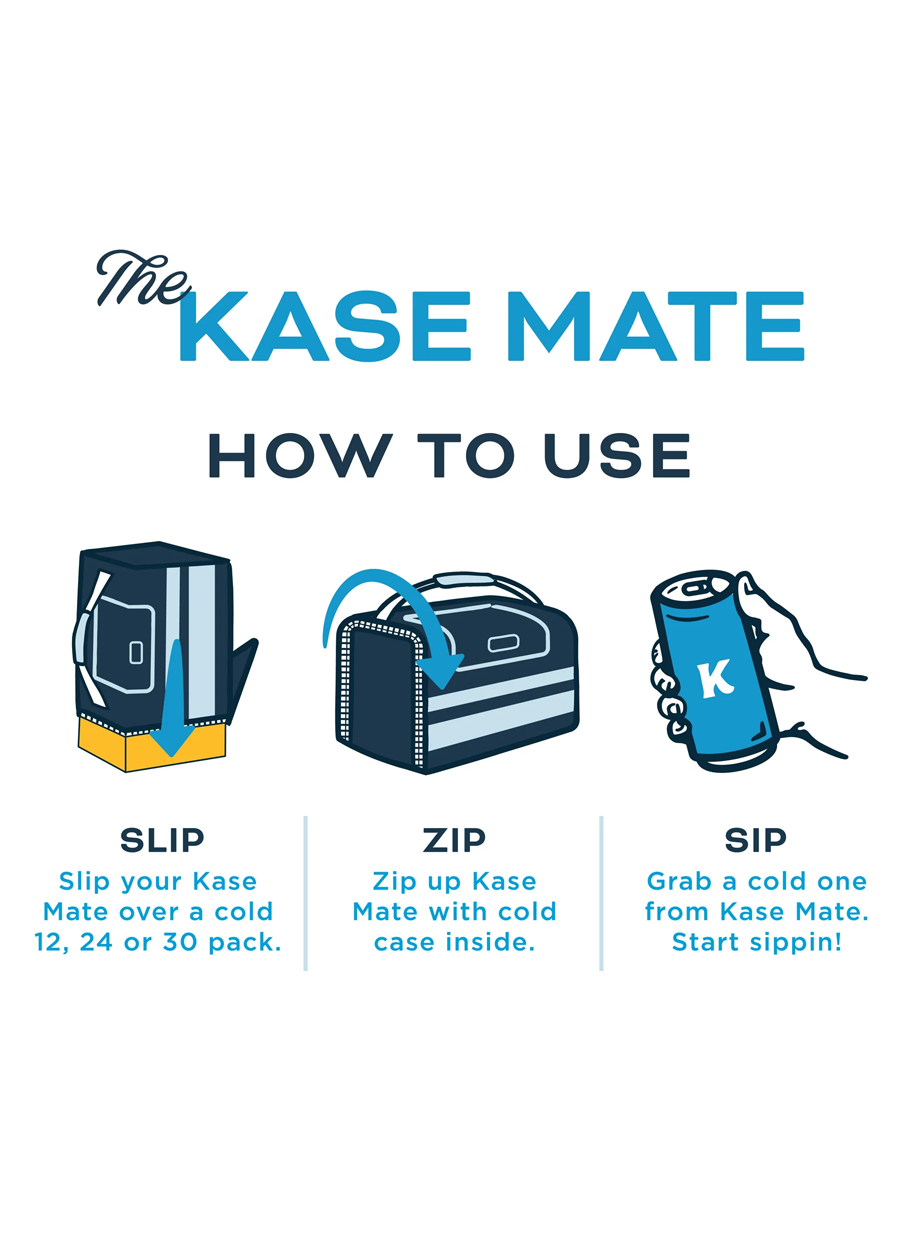 The KASE MATE

HOW TO USE

K

SLIP
Slip your Kase Mate over a cold 12, 24 or 30 pack.

ZIP
Zip up Kase Mate with cold case inside.

SIP
Grab a cold one from Kase Mate. Start sippin!