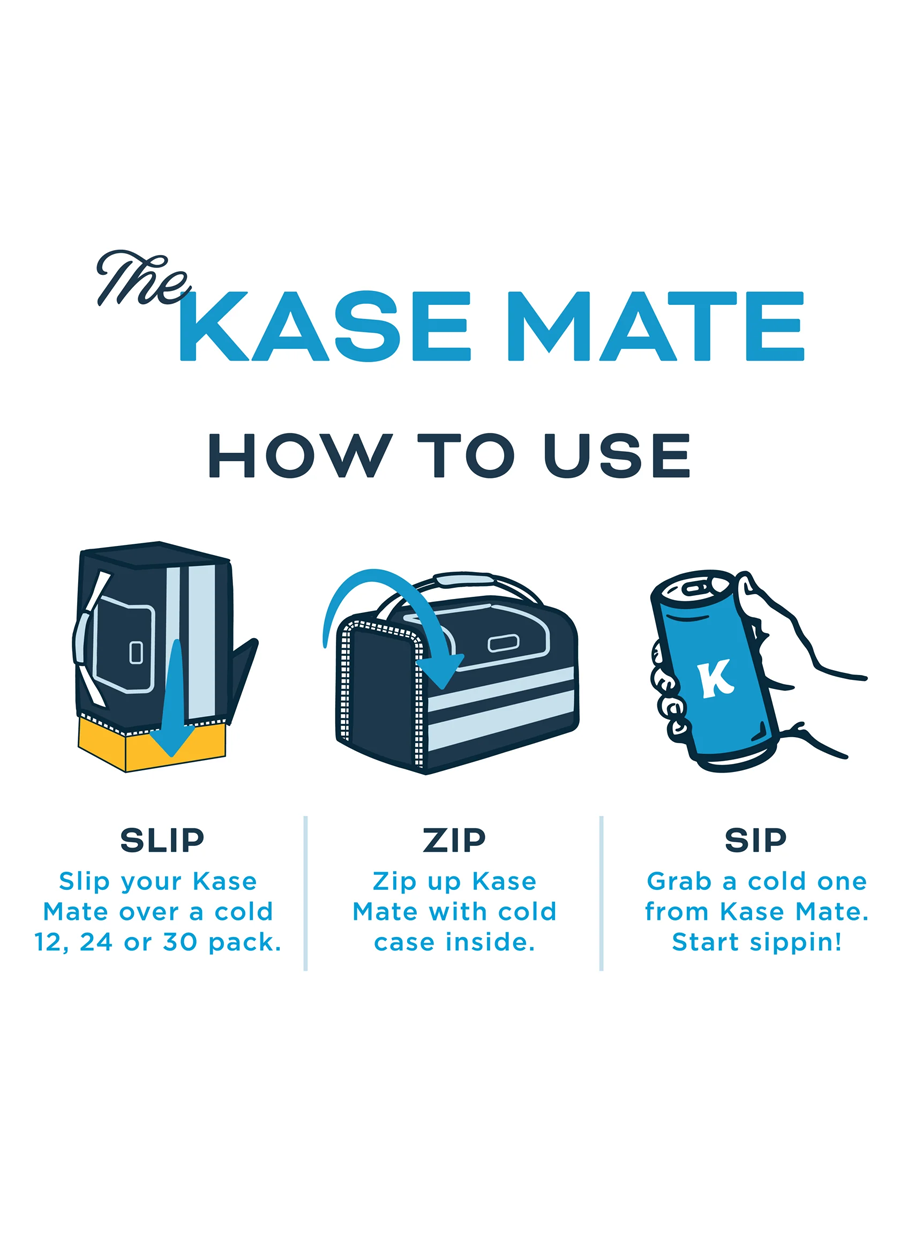 The KASE MATE

HOW TO USE

K

SLIP
Slip your Kase Mate over a cold 12, 24 or 30 pack.

ZIP
Zip up Kase Mate with cold case inside.

SIP
Grab a cold one from Kase Mate. Start sippin!